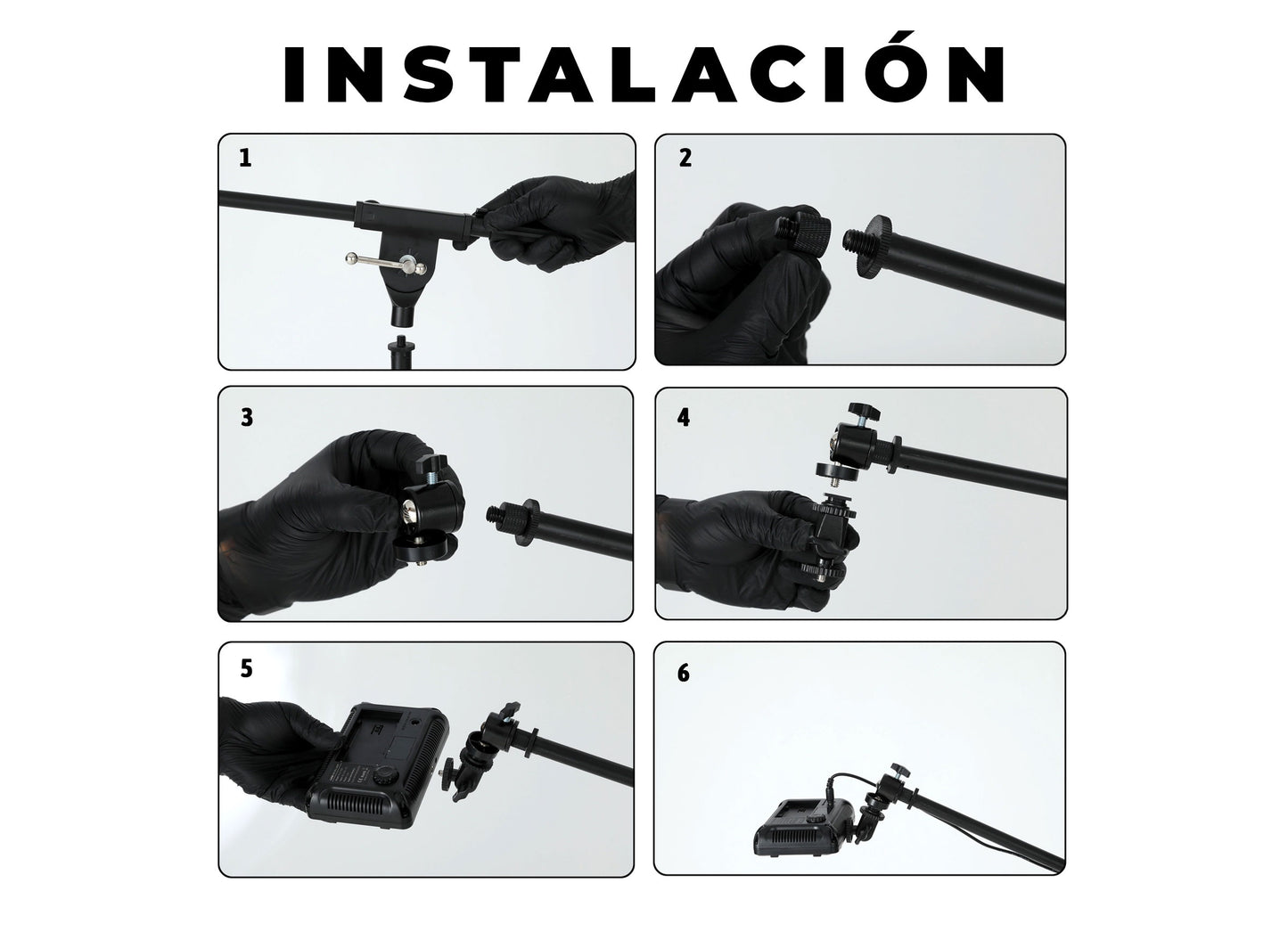 INSTALACIÓN

1

2

3

4

5

6