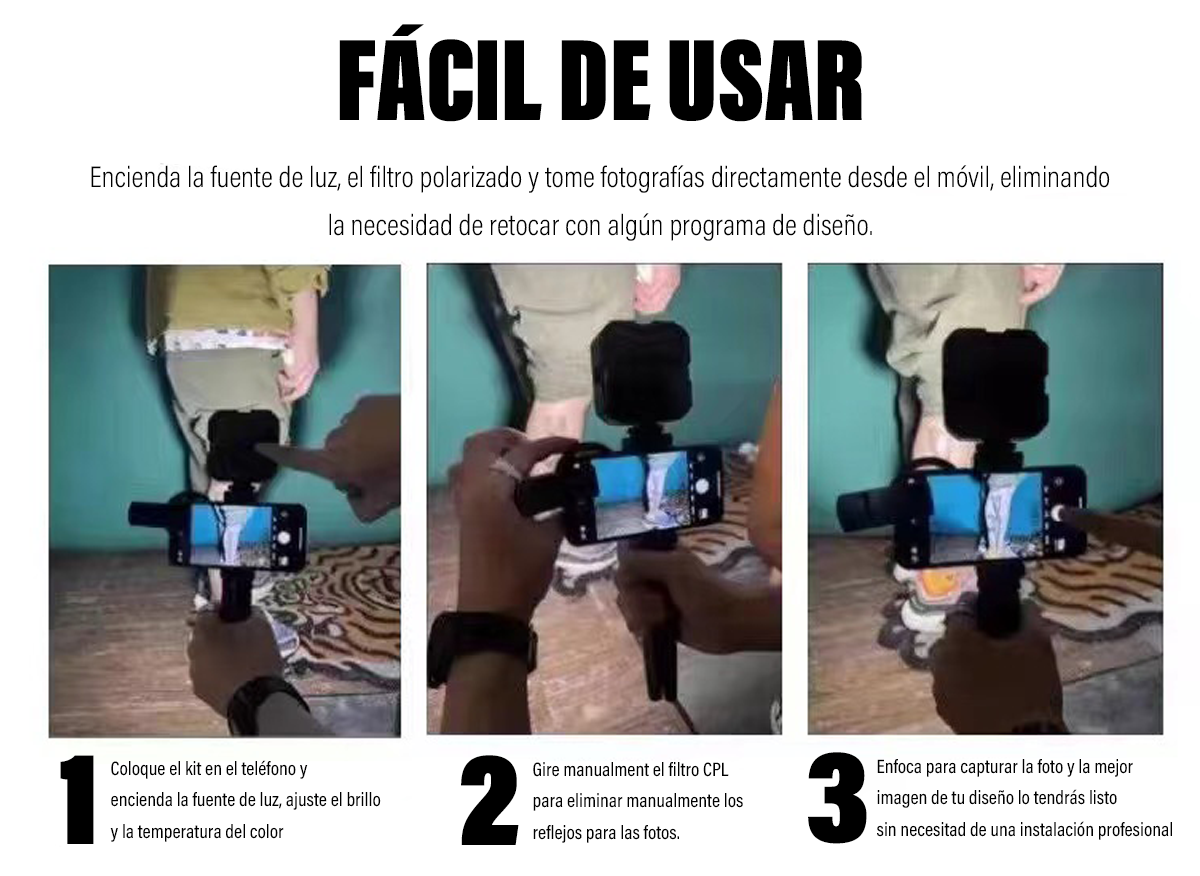 FÁCIL DE USAR

Encienda la fuente de luz, el filtro polarizado y tome fotografías directamente desde el móvil, eliminando la necesidad de retocar con algún programa de diseño.

1 Coloque el kit en el teléfono y encienda la fuente de luz, ajuste el brillo y la temperatura del color

2 Gire manualment el filtro CPL para eliminar manualmente los reflejos para las fotos.

3 Enfoca para capturar la foto y la mejor imagen de tu diseño lo tendrás listo sin necesitad de una instalación profesional